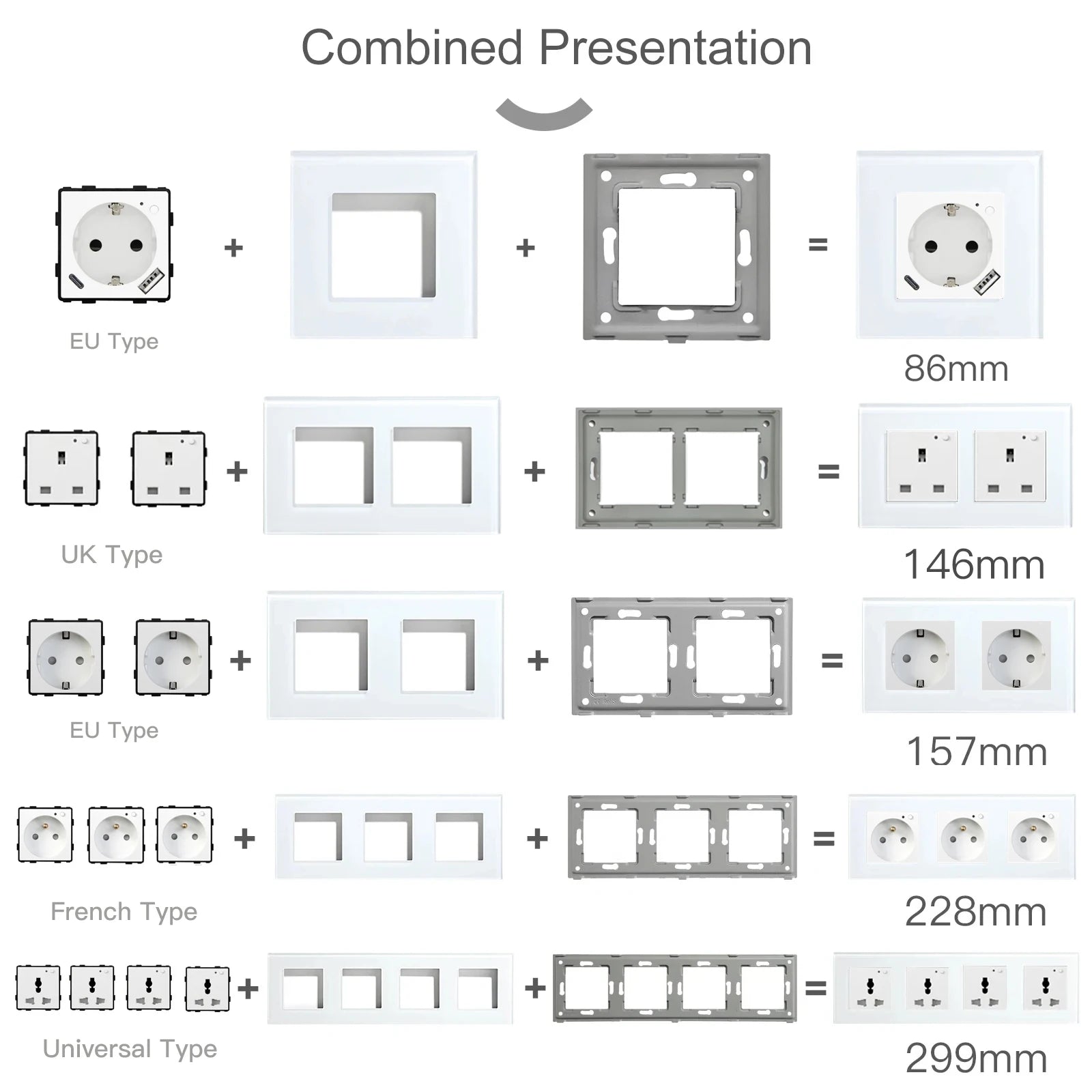 Combined Presentation

EU Type + + = 86mm

UK Type + + = 146mm

EU Type + + = 157mm

French Type + + = 228mm

Universal Type + + = 299mm