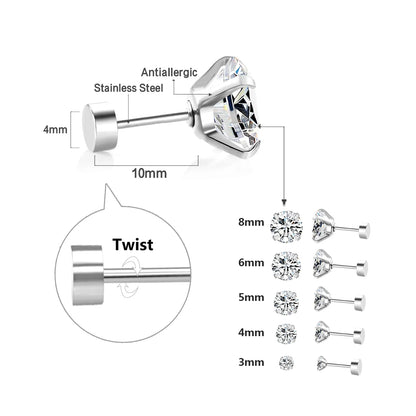 Antiallergic
Stainless Steel
4mm
10mm
Twist
8mm
6mm
5mm
4mm
3mm