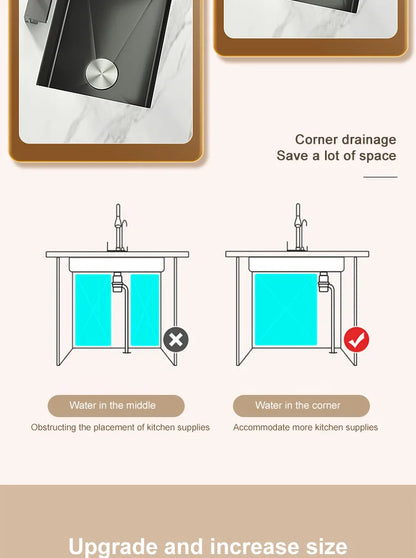 Corner drainage
Save a lot of space

Water in the middle
Obstructing the placement of kitchen supplies

Water in the corner
Accommodate more kitchen supplies

Upgrade and increase size