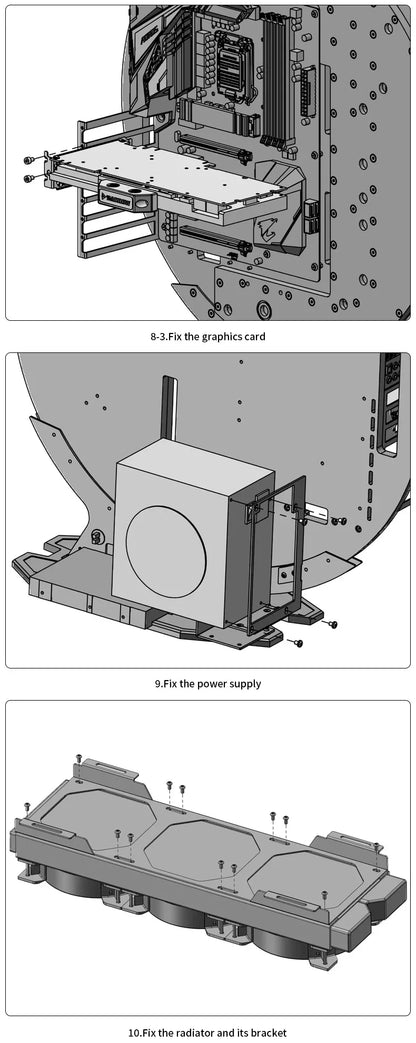 8-3.Fix the graphics card

9.Fix the power supply

10.Fix the radiator and its bracket