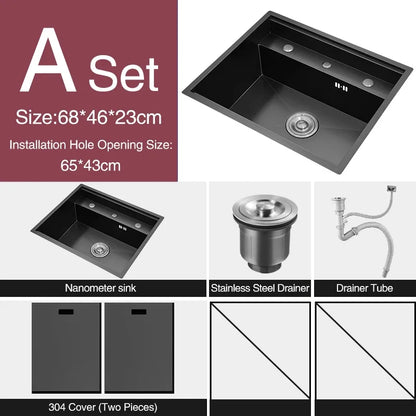 A Set

Size:68*46*23cm

Installation Hole Opening Size: 65*43cm

Nanometer sink

Stainless Steel Drainer

Drainer Tube

304 Cover (Two Pieces)