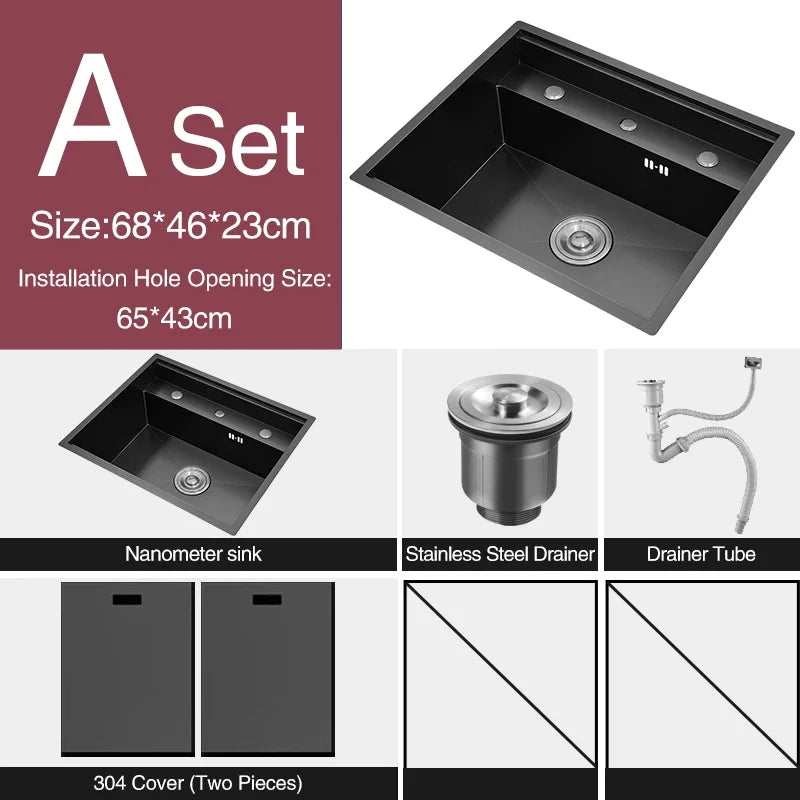 A Set

Size:68*46*23cm

Installation Hole Opening Size: 65*43cm

Nanometer sink

Stainless Steel Drainer

Drainer Tube

304 Cover (Two Pieces)