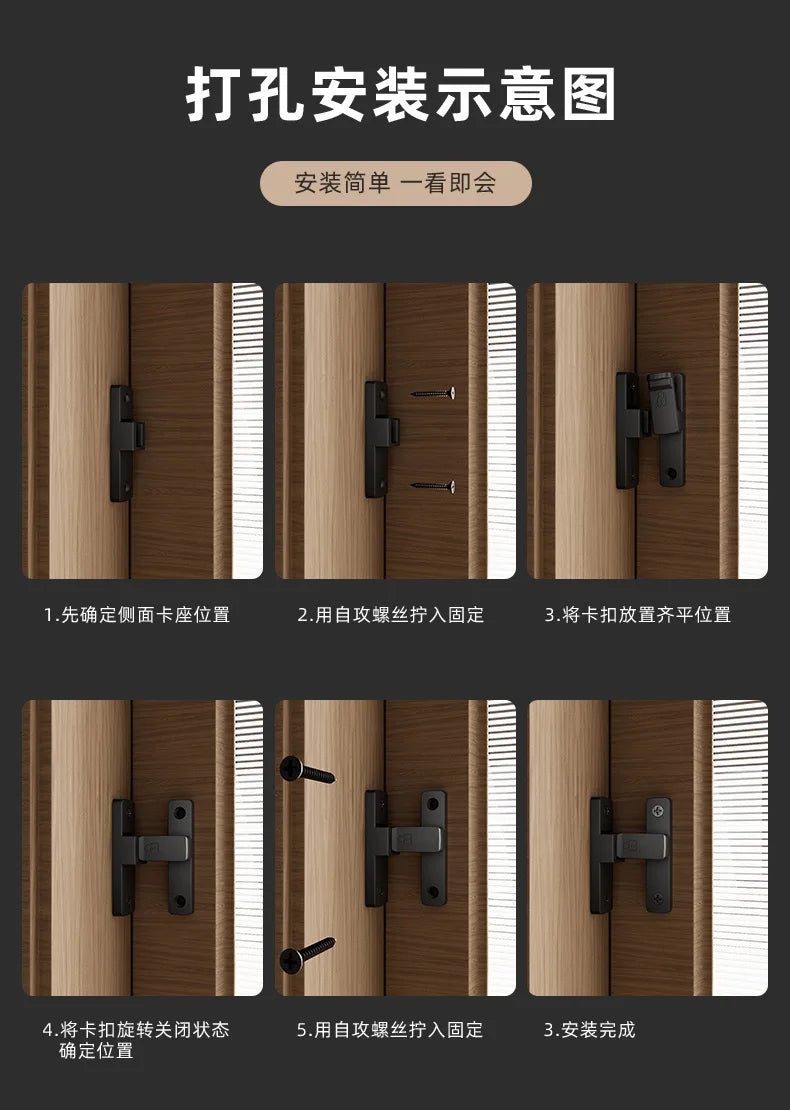 打孔安装示意图

安装简单 一看即会

1.先确定侧面卡座位置

2.用自攻螺丝拧入固定

3.将卡扣放置齐平位置

4.将卡扣旋转关闭状态确定位置

5.用自攻螺丝拧入固定

3.安装完成