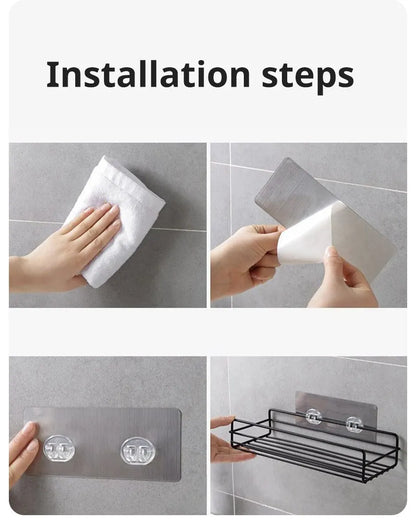 Installation steps