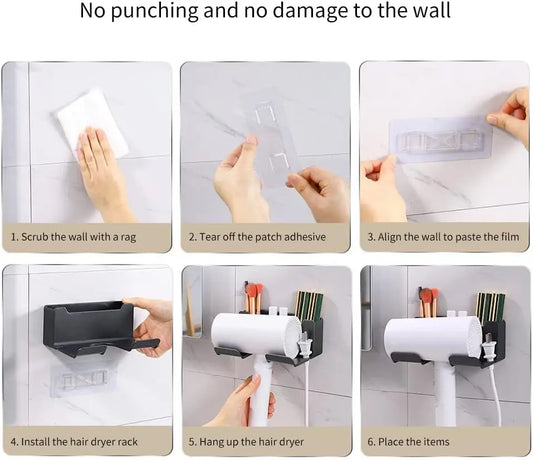 No punching and no damage to the wall

1. Scrub the wall with a rag

2. Tear off the patch adhesive

3. Align the wall to paste the film

4. Install the hair dryer rack

5. Hang up the hair dryer

6. Place the items