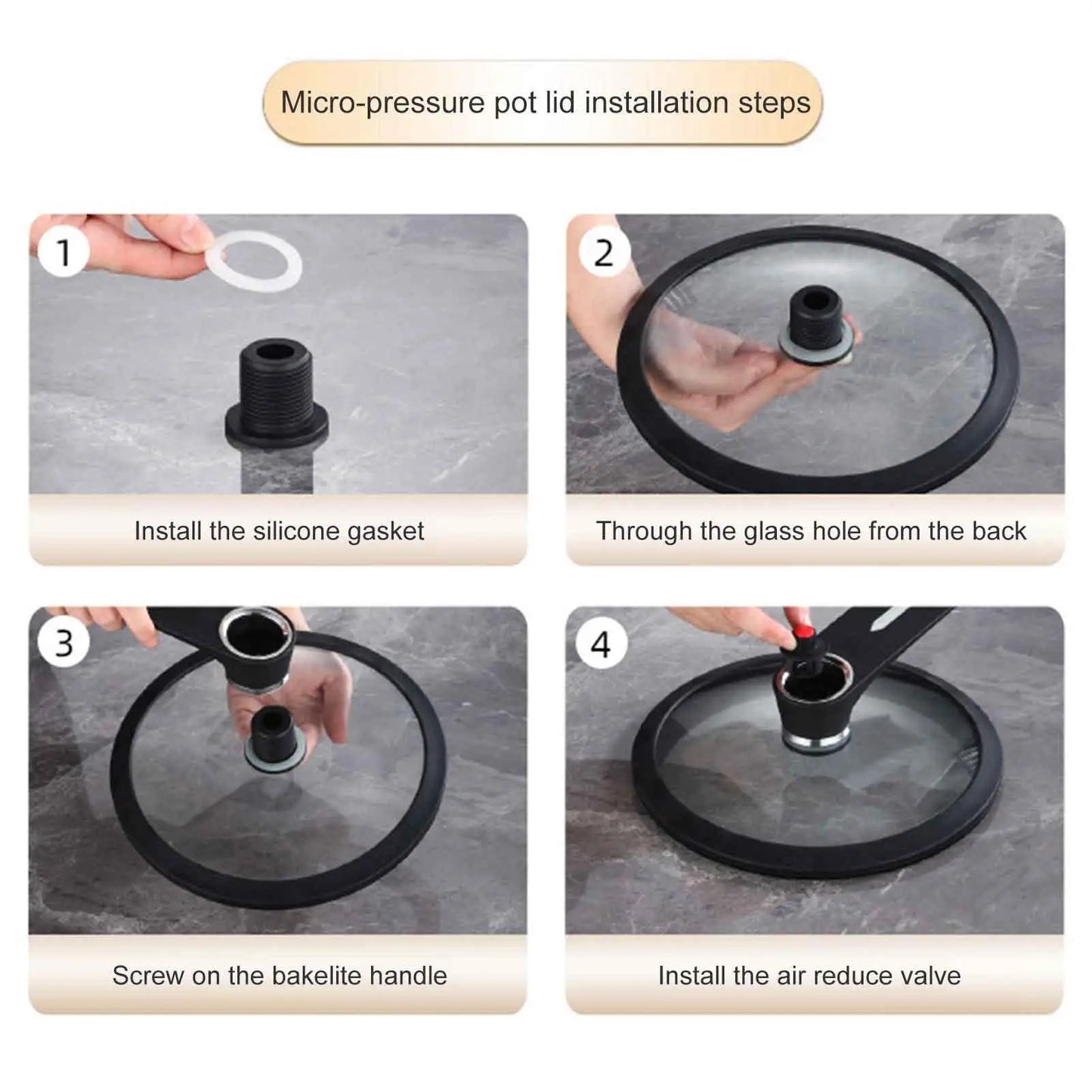 Micro-pressure pot lid installation steps

1

Install the silicone gasket

2

Through the glass hole from the back

3

Screw on the bakelite handle

4

Install the air reduce valve