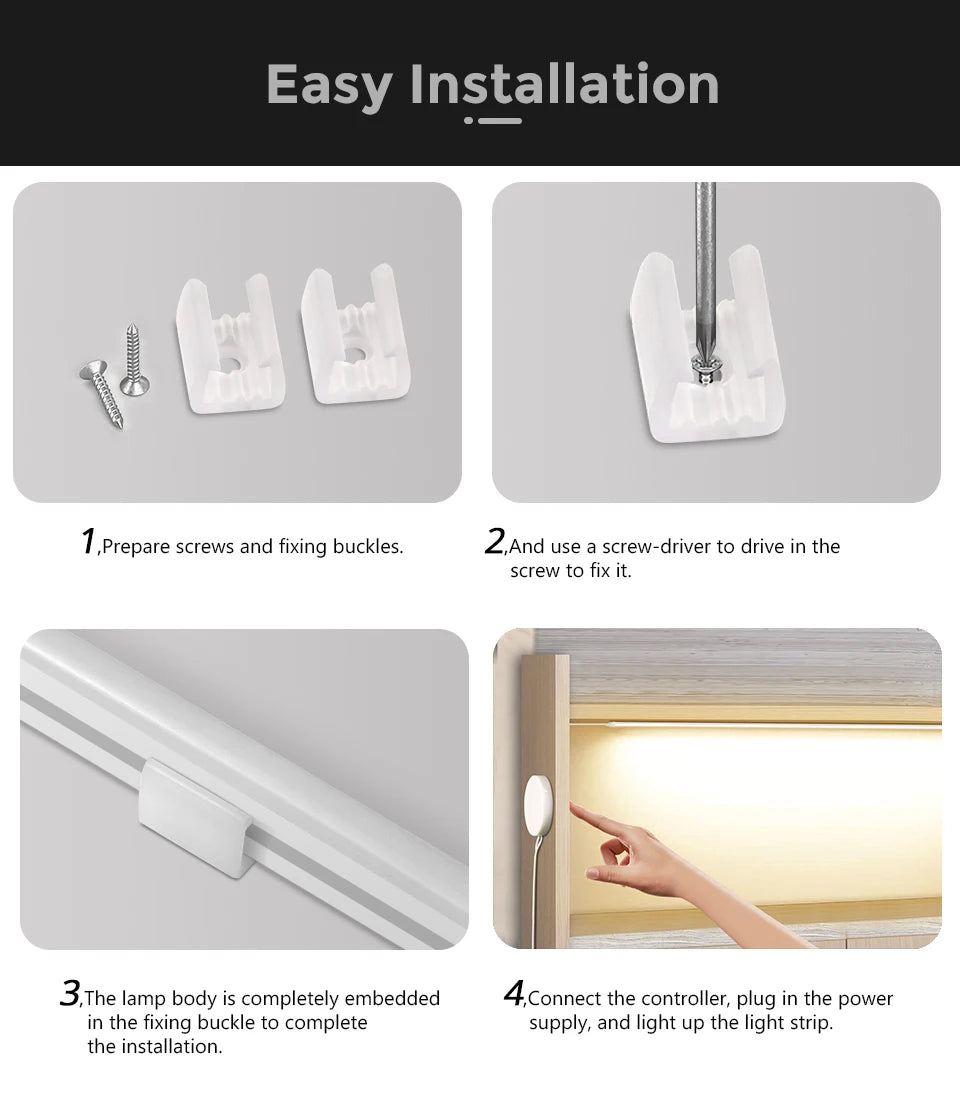 Easy Installation

1,Prepare screws and fixing buckles.

2,And use a screw-driver to drive in the screw to fix it.

3,The lamp body is completely embedded in the fixing buckle to complete the installation.

4,Connect the controller, plug in the power supply, and light up the light strip.