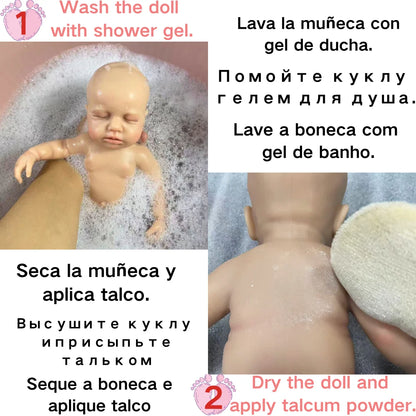 1 Wash the doll with shower gel.

Lava la muñeca con gel de ducha.

Помойте куклу гелем для душа.

Lave a boneca com gel de banho.

Seca la muñeca y aplica talco.

Высушите куклу иприсыпьте тальком

Seque a boneca e aplique talco

2 Dry the doll and apply talcum powder.