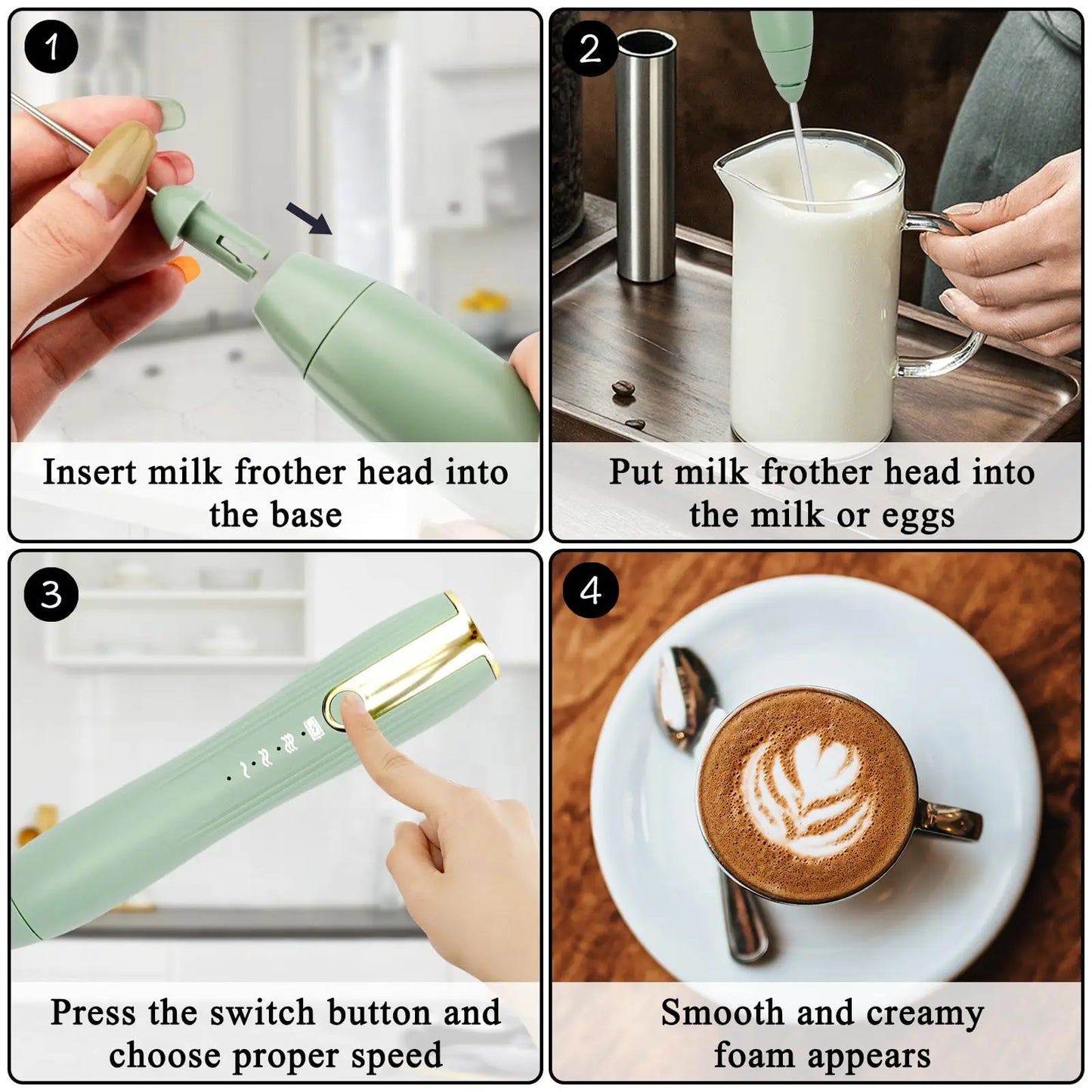 1

Insert milk frother head into the base

2

Put milk frother head into the milk or eggs

3

Press the switch button and choose proper speed

4

Smooth and creamy foam appears