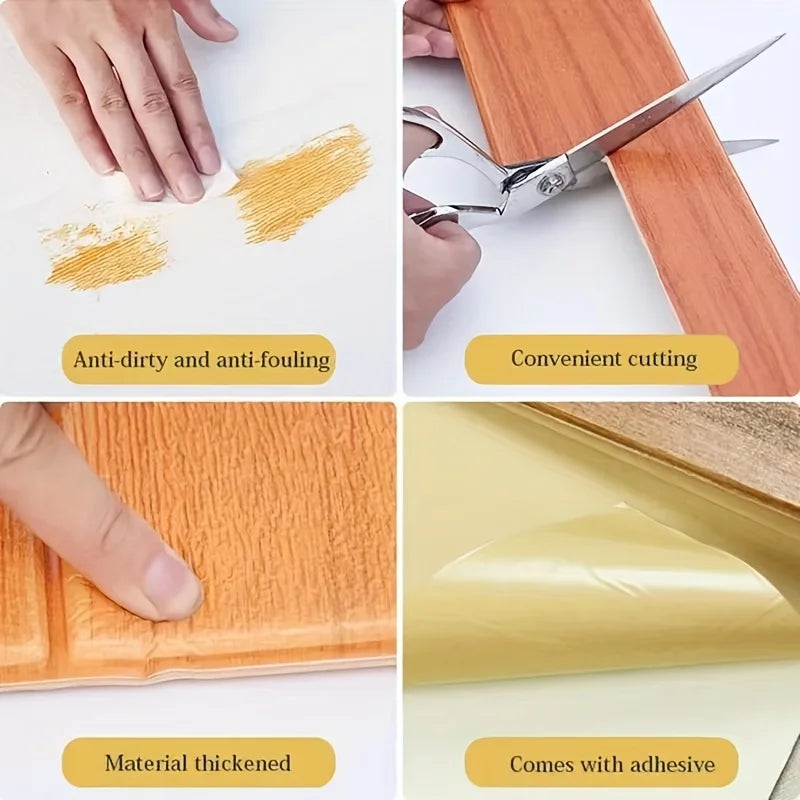 Anti-dirty and anti-fouling

Convenient cutting

Material thickened

Comes with adhesive