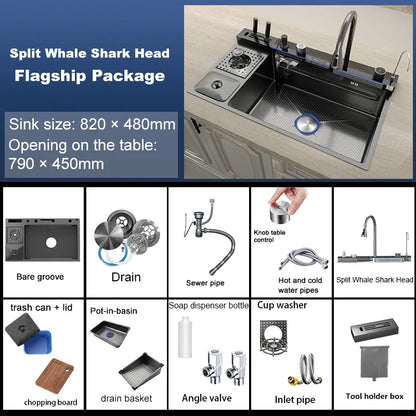 Split Whale Shark Head
Flagship Package

Sink size: 820 × 480mm
Opening on the table: 790 × 450mm

Bare groove

Drain

Sewer pipe

Knob table control

Hot and cold water pipes

Split Whale Shark Head

trash can + lid

chopping board

Pot-in-basin

drain basket

Soap dispenser bottle

Angle valve

Cup washer

Inlet pipe

Tool holder box