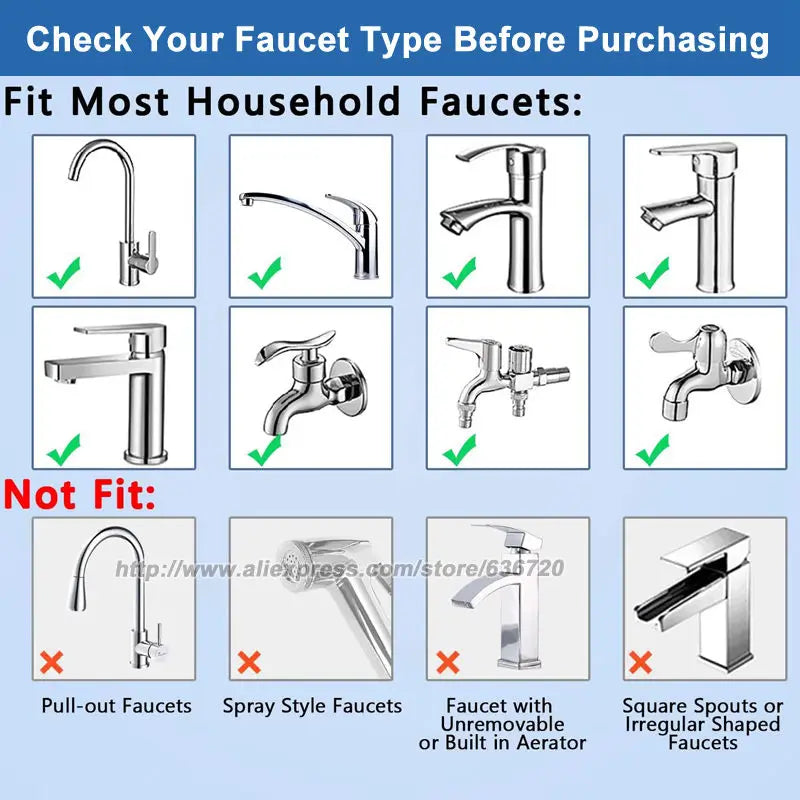 Check Your Faucet Type Before Purchasing

Fit Most Household Faucets:

Not Fit:

http://www.aliexpress.com/store/636720

Pull-out Faucets

Spray Style Faucets

Faucet with Unremovable or Built in Aerator

Square Spouts or Irregular Shaped Faucets