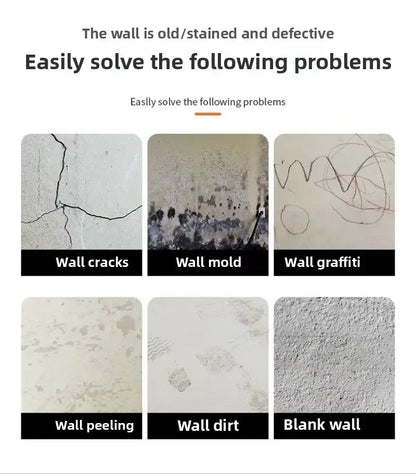 The wall is old/stained and defective

Easily solve the following problems

Easlly solve the following problems

Wall cracks

Wall mold

Wall graffiti

Wall peeling

Wall dirt

Blank wall