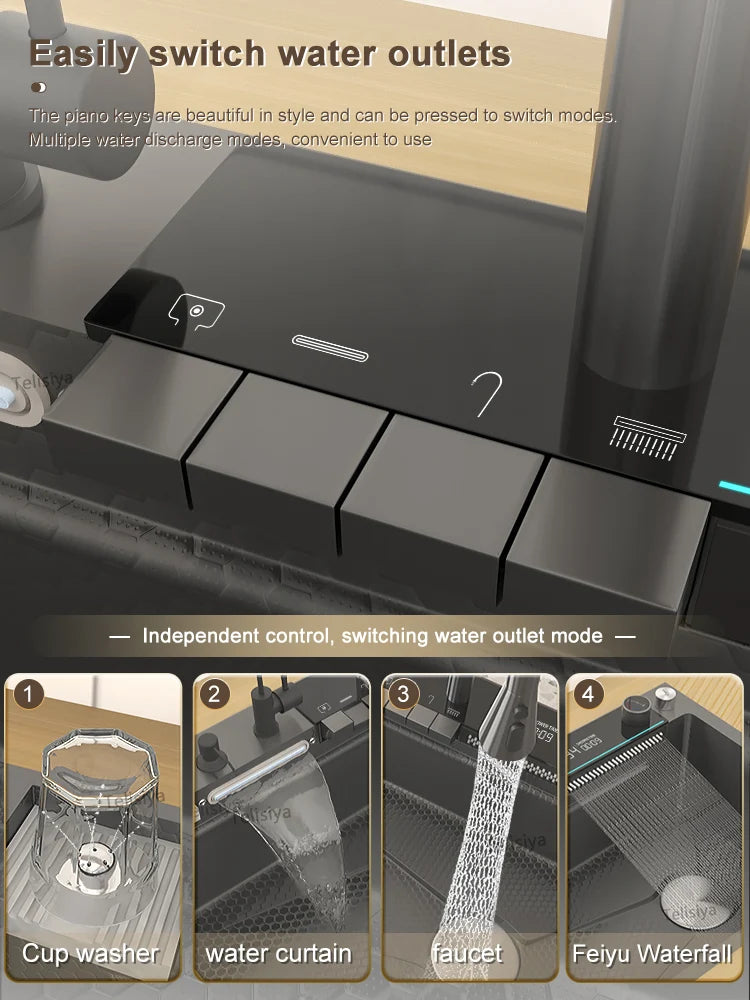 Easily switch water outlets

The piano keys are beautiful in style and can be pressed to switch modes. Multiple water discharge modes, convenient to use

Telisiya

— Independent control, switching water outlet mode —

1
Telisiya
Cup washer

2
Telisiya
water curtain

3
Telisiya
faucet

4
Telisiya
Feiyu Waterfall