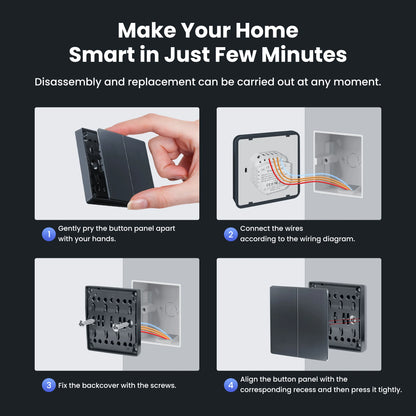 Make Your Home Smart in Just Few Minutes

Disassembly and replacement can be carried out at any moment.

1 Gently pry the button panel apart with your hands.

2 Connect the wires according to the wiring diagram.

3 Fix the backcover with the screws.

4 Align the button panel with the corresponding recess and then press it tightly.