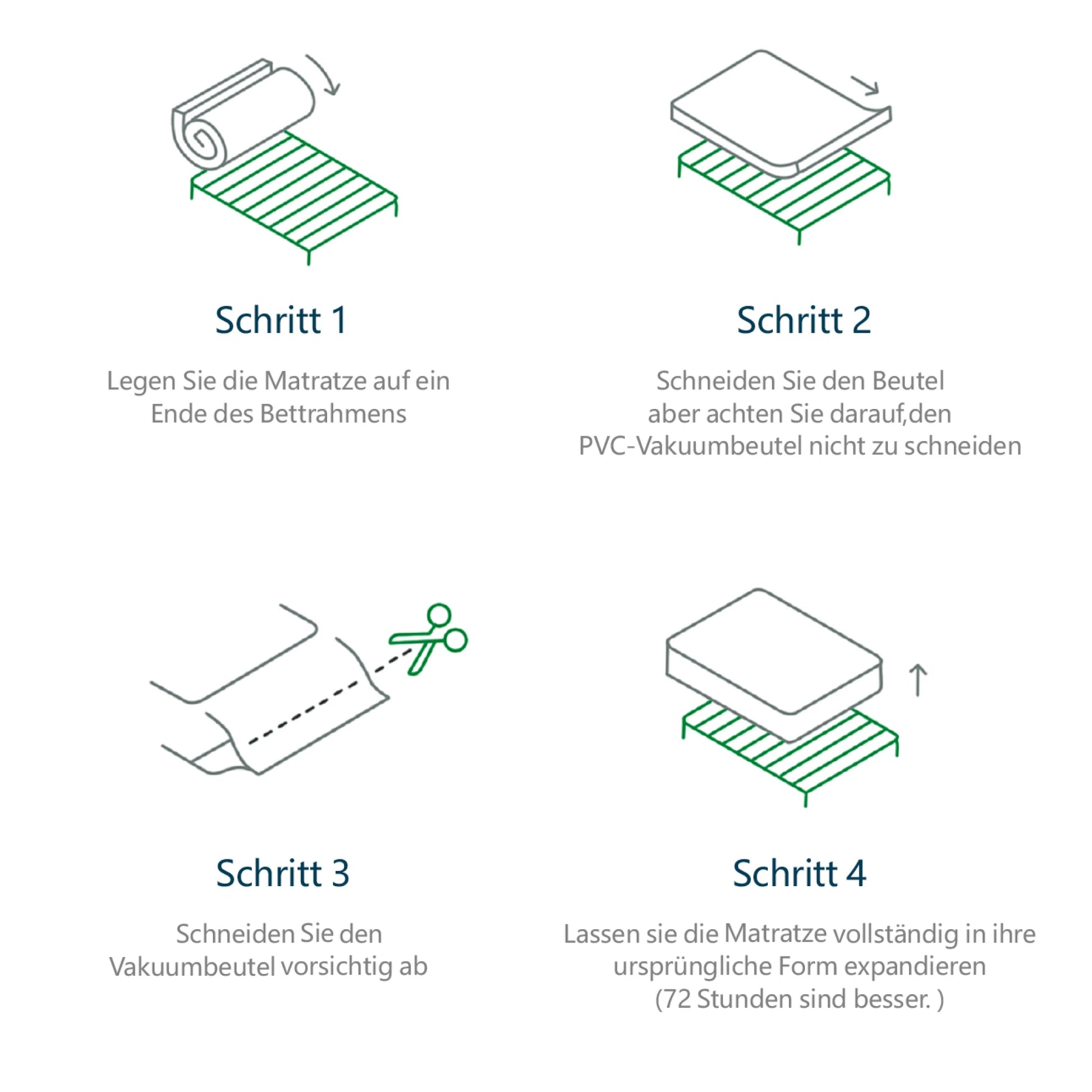 Schritt 1

Legen Sie die Matratze auf ein Ende des Bettrahmens

Schritt 2

Schneiden Sie den Beutel aber achten Sie darauf,den PVC-Vakuumbeutel nicht zu schneiden

Schritt 3

Schneiden Sie den Vakuumbeutel vorsichtig ab

Schritt 4

Lassen sie die Matratze vollständig in ihre ursprüngliche Form expandieren (72 Stunden sind besser. )