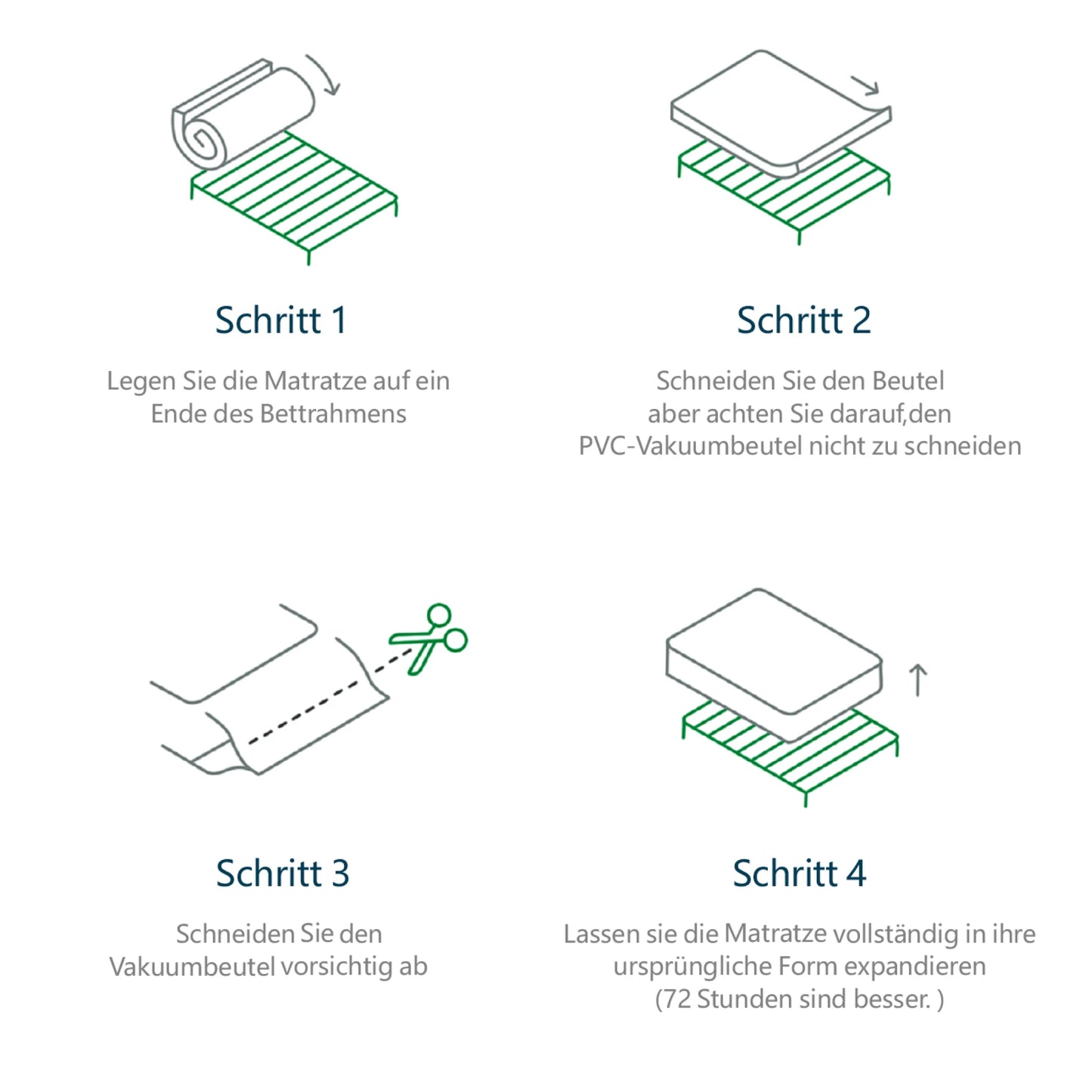 Schritt 1

Legen Sie die Matratze auf ein Ende des Bettrahmens

Schritt 2

Schneiden Sie den Beutel aber achten Sie darauf,den PVC-Vakuumbeutel nicht zu schneiden

Schritt 3

Schneiden Sie den Vakuumbeutel vorsichtig ab

Schritt 4

Lassen sie die Matratze vollständig in ihre ursprüngliche Form expandieren (72 Stunden sind besser. )