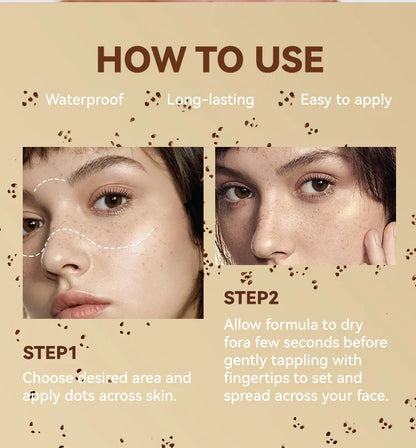 HOW TO USE

Waterproof Long-lasting Easy to apply

STEP1
Choose desired area and apply dots across skin.

STEP2
Allow formula to dry fora few seconds before gently tappling with fingertips to set and spread across your face.