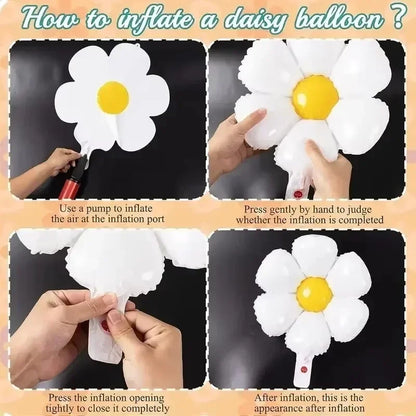 How to inflate a daisy balloon ?

Use a pump to inflate the air at the inflation port

Press gently by hand to judge whether the inflation is completed

Press the inflation opening tightly to close it completely

After inflation, this is the appearance after inflation