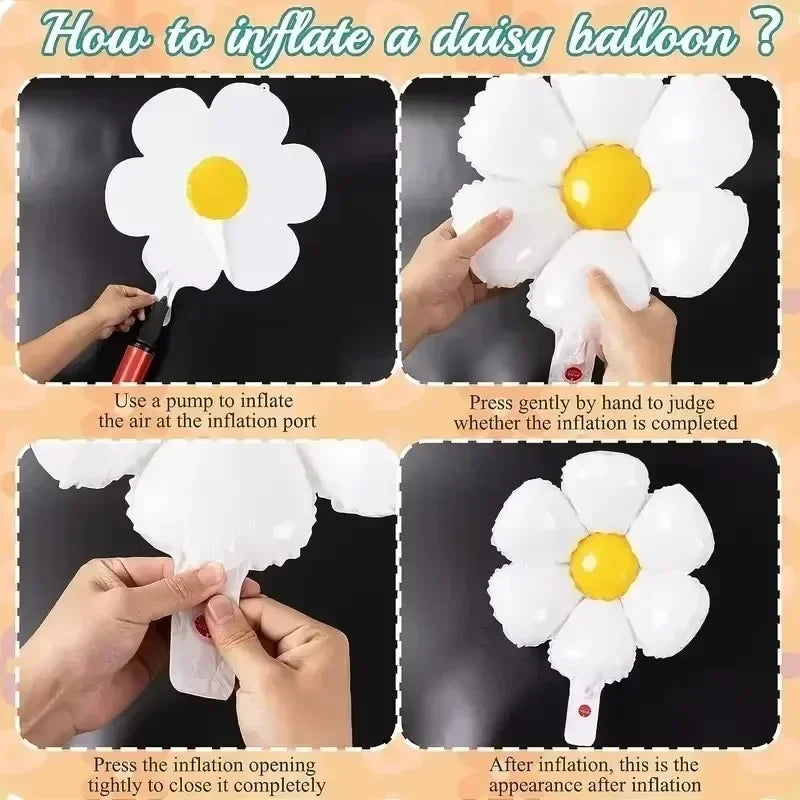 How to inflate a daisy balloon ?

Use a pump to inflate the air at the inflation port

Press gently by hand to judge whether the inflation is completed

Press the inflation opening tightly to close it completely

After inflation, this is the appearance after inflation