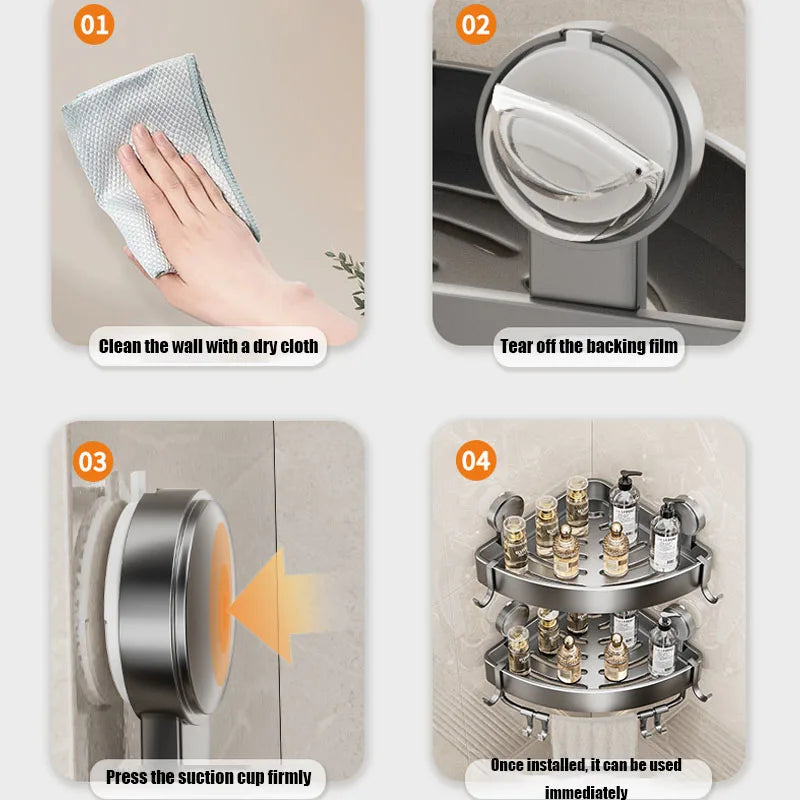 01

Clean the wall with a dry cloth

02

Tear off the backing film

03

Press the suction cup firmly

04

Once installed, it can be used immediately