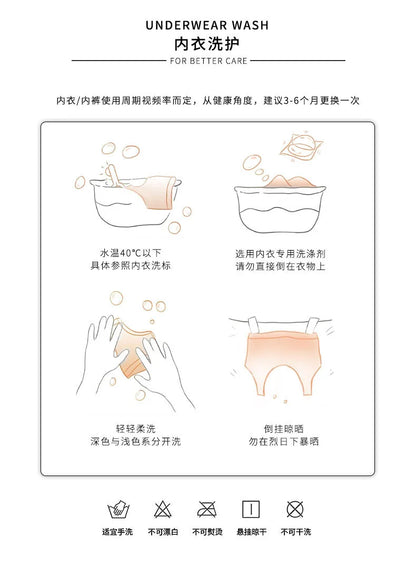 UNDERWEAR WASH
内衣洗护
FOR BETTER CARE

内衣/内裤使用周期视频率而定，从健康角度，建议3-6个月更换一次

水温40°C以下
具体参照内衣洗标

选用内衣专用洗涤剂
请勿直接倒在衣物上

轻轻柔洗
深色与浅色系分开洗

倒挂晾晒
勿在烈日下暴晒

适宜手洗
不可漂白
不可熨烫
悬挂晾干
不可干洗