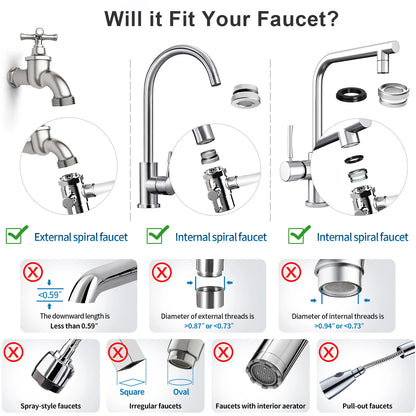 Will it Fit Your Faucet?

External spiral faucet

Internal spiral faucet

Internal spiral faucet

<0.59"

The downward length is Less than 0.59"

Diameter of external threads is >0.87" or <0.73"

Diameter of internal threads is >0.94" or <0.73"

Spray-style faucets

Square

Oval

Irregular faucets

Faucets with interior aerator

Pull-out faucets