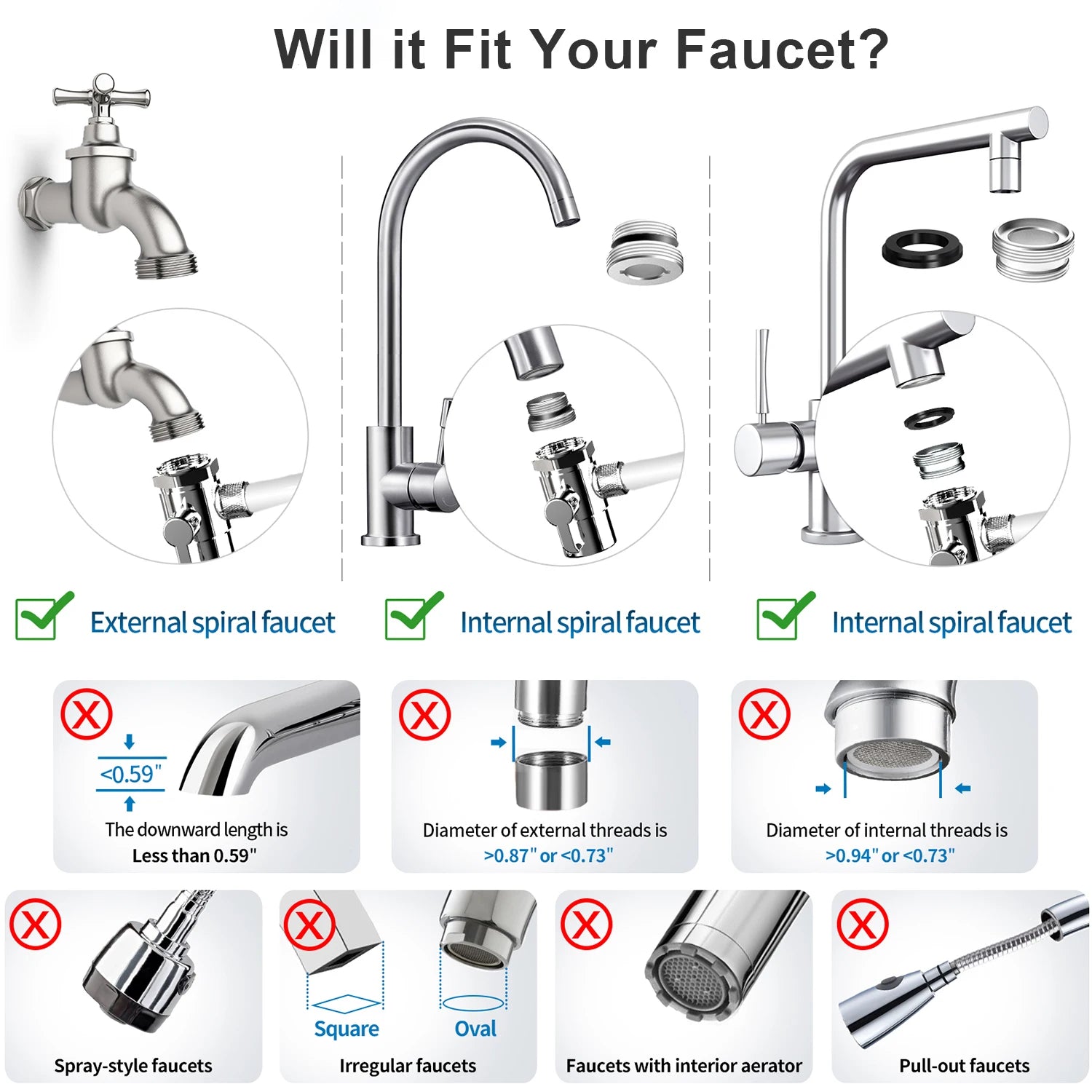 Will it Fit Your Faucet?

External spiral faucet

Internal spiral faucet

Internal spiral faucet

<0.59"

The downward length is Less than 0.59"

Diameter of external threads is >0.87" or <0.73"

Diameter of internal threads is >0.94" or <0.73"

Spray-style faucets

Square

Oval

Irregular faucets

Faucets with interior aerator

Pull-out faucets