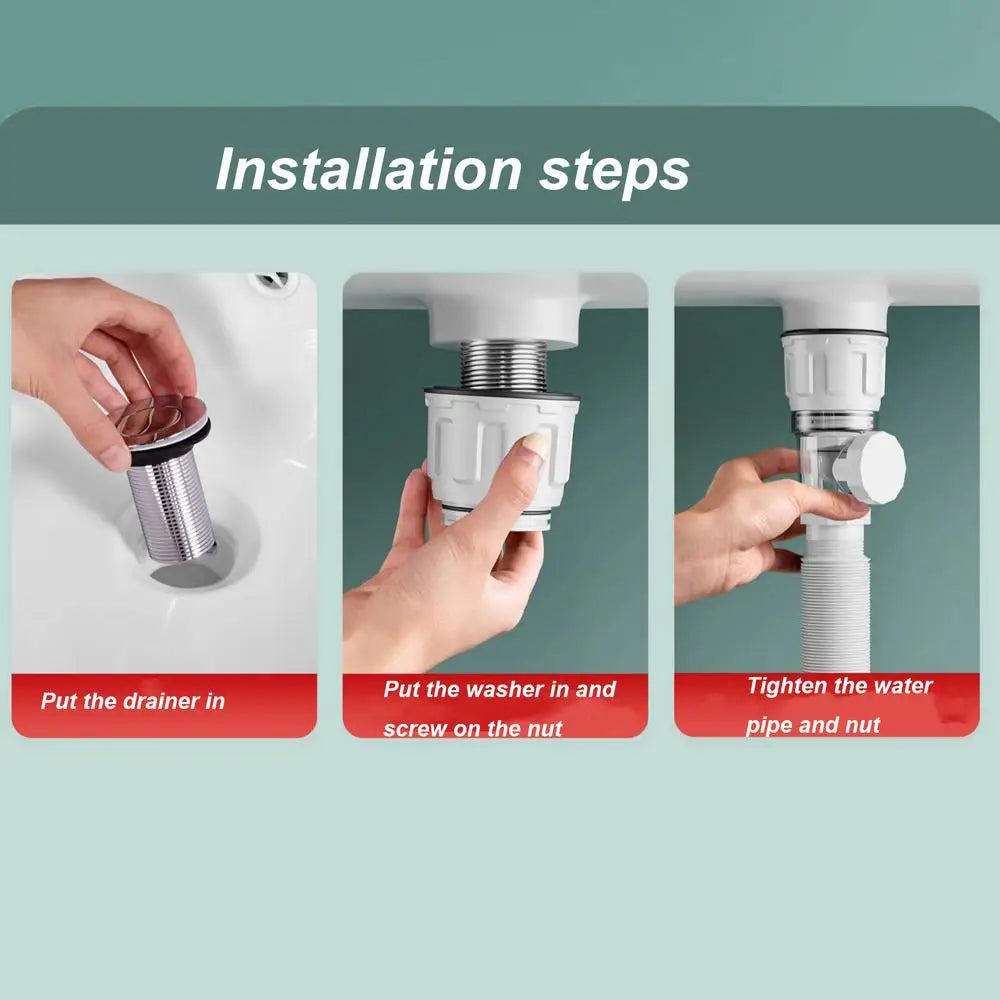 Installation steps

Put the drainer in

Put the washer in and screw on the nut

Tighten the water pipe and nut