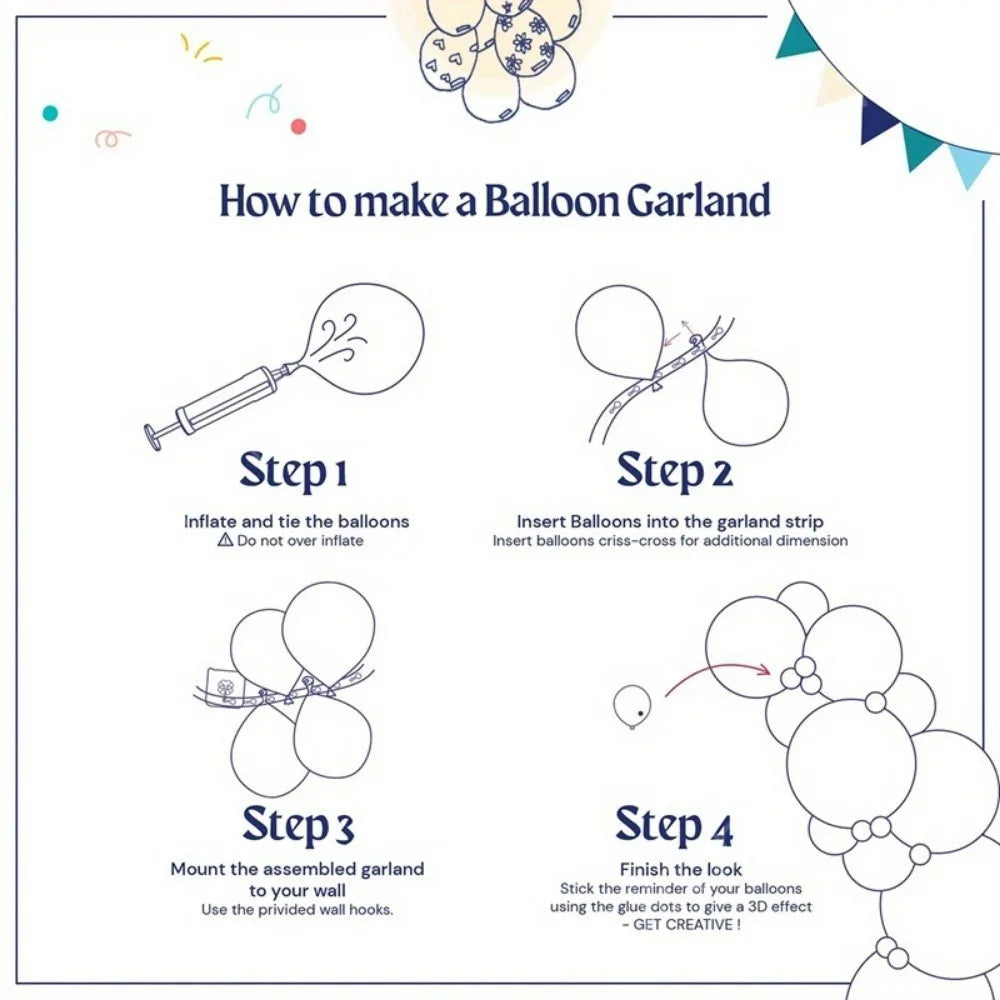 How to make a Balloon Garland

Step 1

Inflate and tie the balloons
⚠ Do not over inflate

Step 2

Insert Balloons into the garland strip
Insert balloons criss-cross for additional dimension

Step 3

Mount the assembled garland to your wall
Use the privided wall hooks.

Step 4

Finish the look
Stick the reminder of your balloons using the glue dots to give a 3D effect - GET CREATIVE !