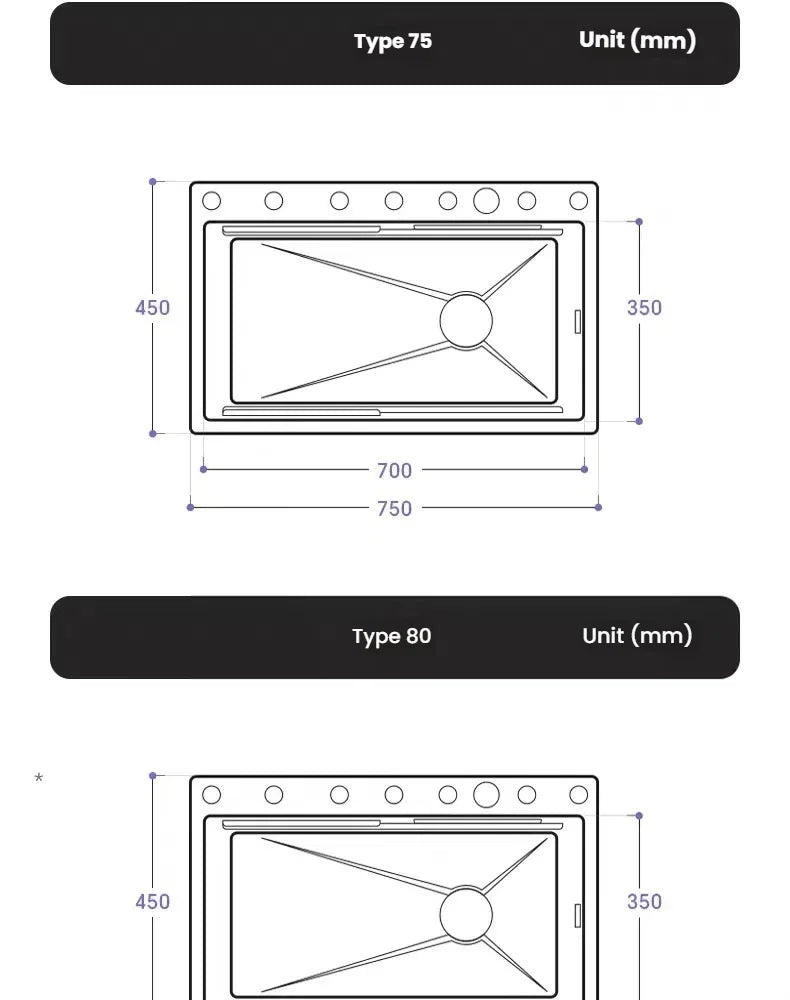 Type 75 Unit (mm)

450

350

700

750

Type 80 Unit (mm)

*

450

350