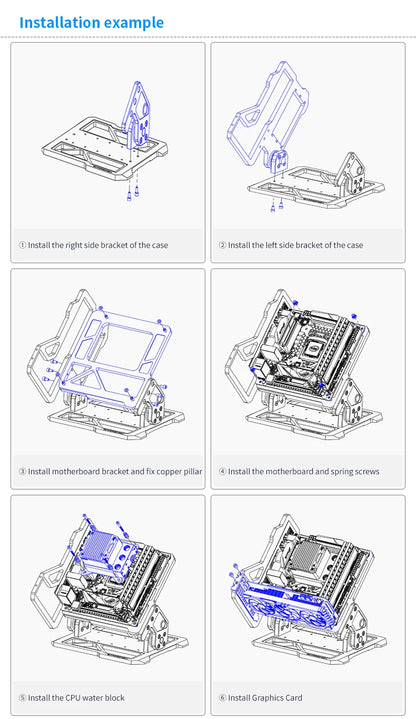 Installation example

① Install the right side bracket of the case

② Install the left side bracket of the case

③ Install motherboard bracket and fix copper pillar

④ Install the motherboard and spring screws

⑤ Install the CPU water block

⑥ Install Graphics Card