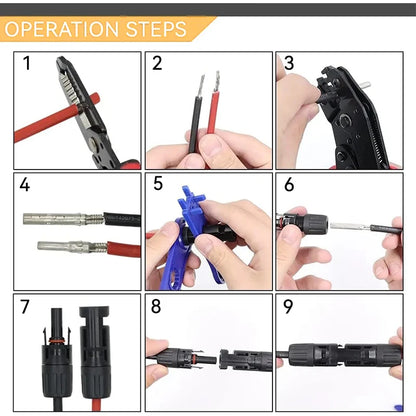 OPERATION STEPS

1

2

3

4

5

6

7

8

9