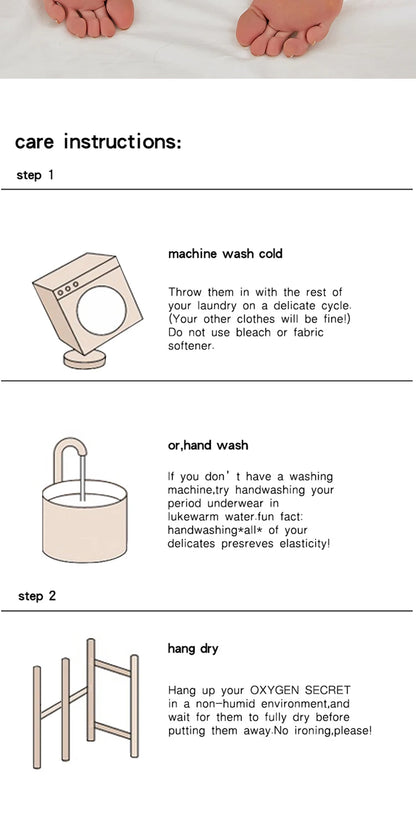 care instructions:

step 1

machine wash cold

Throw them in with the rest of your laundry on a delicate cycle. (Your other clothes will be fine!) Do not use bleach or fabric softener.

or,hand wash

If you don't have a washing machine,try handwashing your period underwear in lukewarm water.fun fact: handwashing*all* of your delicates presreves elasticity!

step 2

hang dry

Hang up your OXYGEN SECRET in a non-humid environment,and wait for them to fully dry before putting them away.No ironing,please!