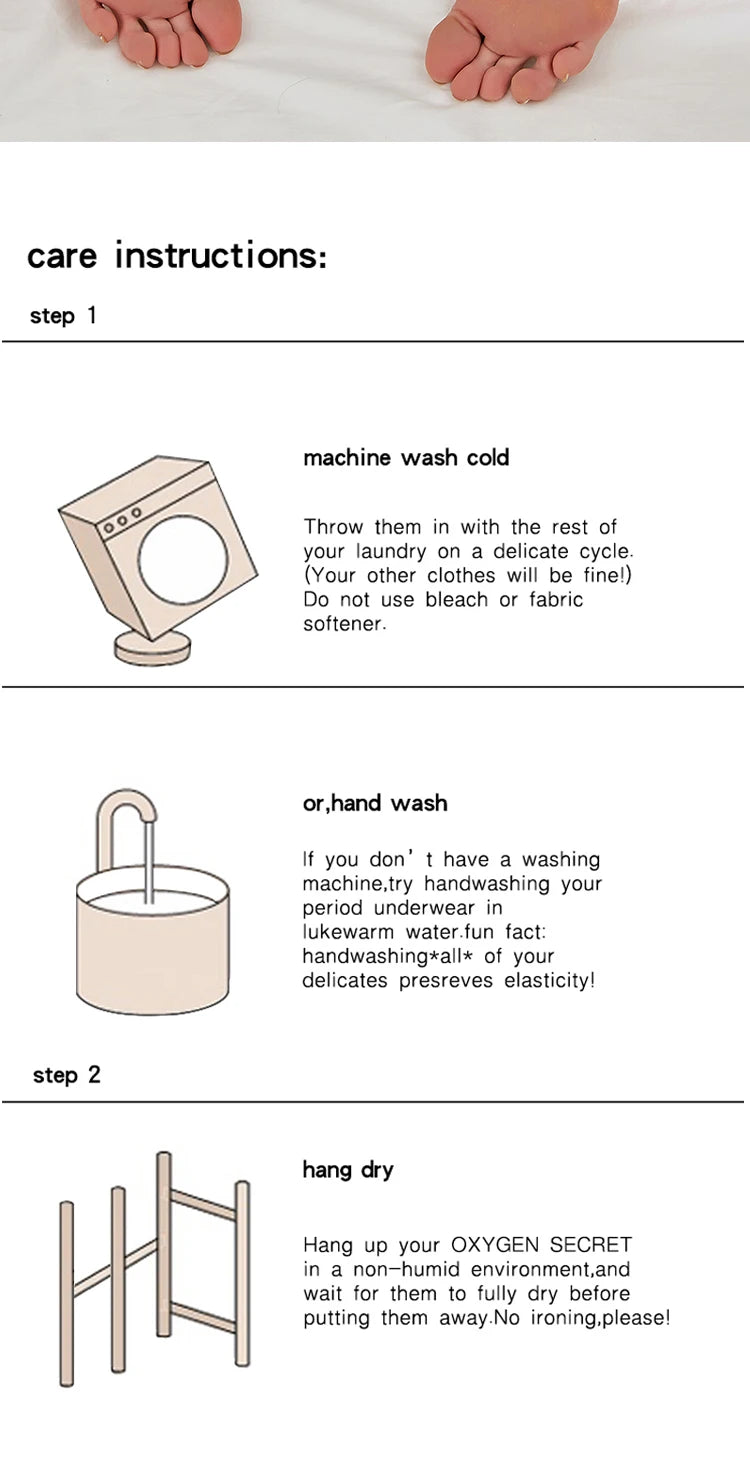 care instructions:

step 1

machine wash cold

Throw them in with the rest of your laundry on a delicate cycle. (Your other clothes will be fine!) Do not use bleach or fabric softener.

or,hand wash

If you don' t have a washing machine,try handwashing your period underwear in lukewarm water.fun fact: handwashing*all* of your delicates presreves elasticity!

step 2

hang dry

Hang up your OXYGEN SECRET in a non-humid environment,and wait for them to fully dry before putting them away.No ironing,please!