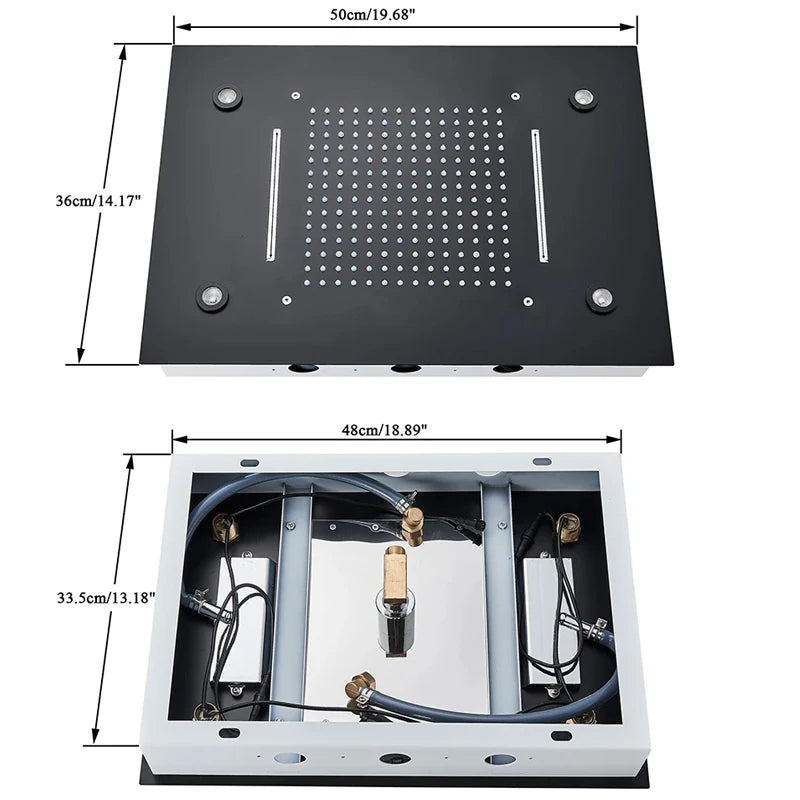 50cm/19.68"

36cm/14.17"

48cm/18.89"

33.5cm/13.18"