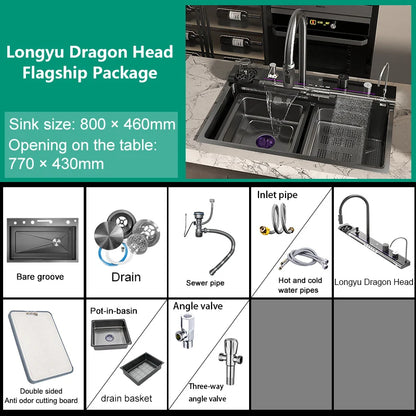 Longyu Dragon Head Flagship Package

Sink size: 800 × 460mm
Opening on the table: 770 × 430mm

Bare groove

Drain

Sewer pipe

Inlet pipe

Hot and cold water pipes

Longyu Dragon Head

Double sided Anti odor cutting board

Pot-in-basin

drain basket

Angle valve

Three-way angle valve