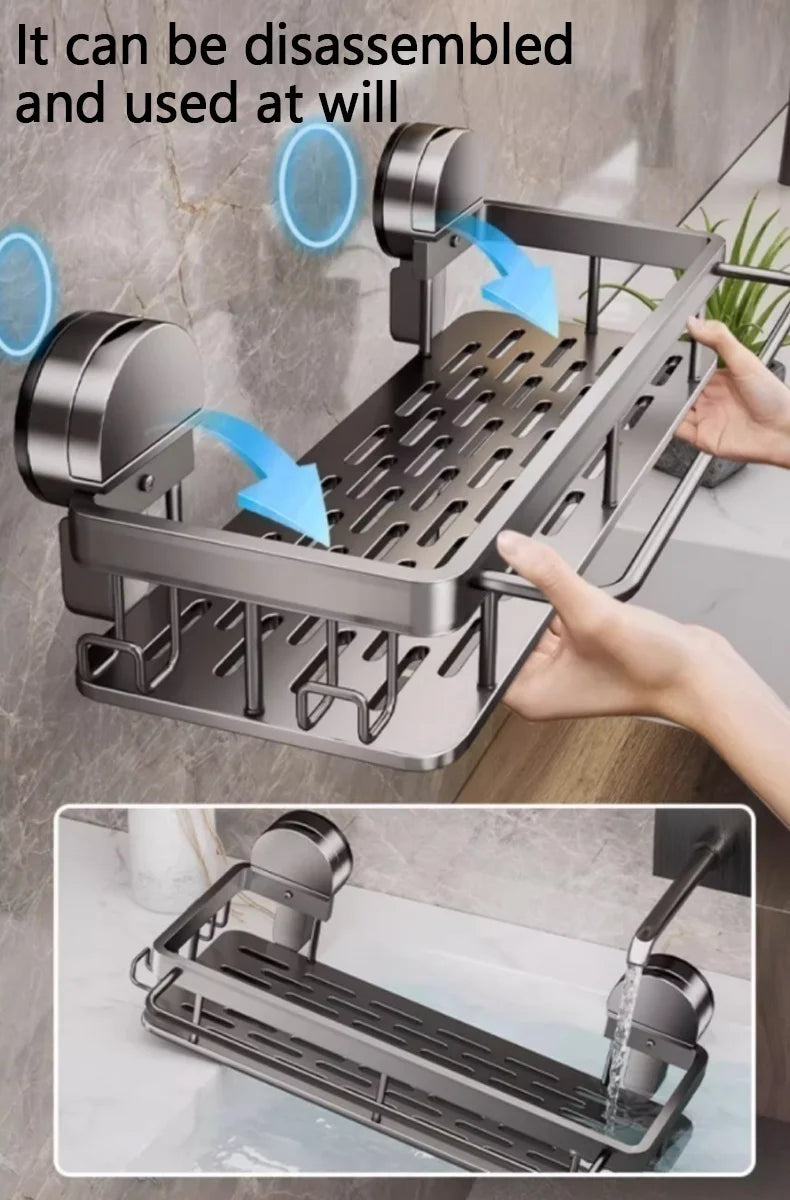 It can be disassembled and used at will