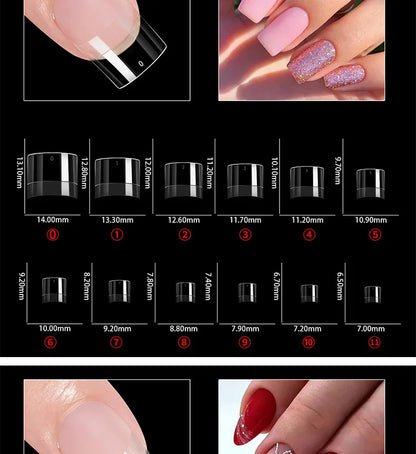 0

13.10mm
14.00mm
⓪

12.80mm
13.30mm
①

12.00mm
12.60mm
②

11.20mm
11.70mm
③

10.10mm
11.20mm
④

9.70mm
10.90mm
⑤

9.20mm
10.00mm
⑥

8.20mm
9.20mm
⑦

7.80mm
8.80mm
⑧

7.40mm
7.90mm
⑨

6.70mm
7.20mm
⑩

6.50mm
7.00mm
⑪