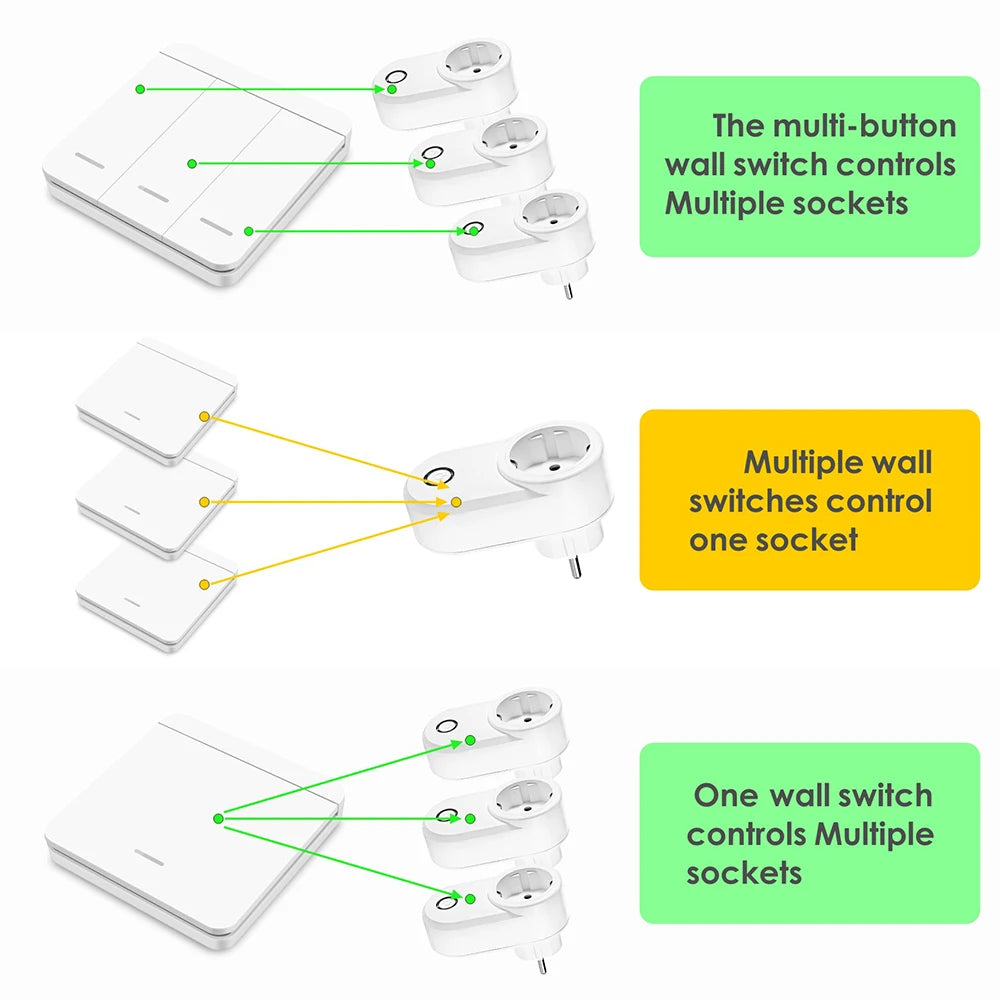 The multi-button wall switch controls Multiple sockets

Multiple wall switches control one socket

One wall switch controls Multiple sockets