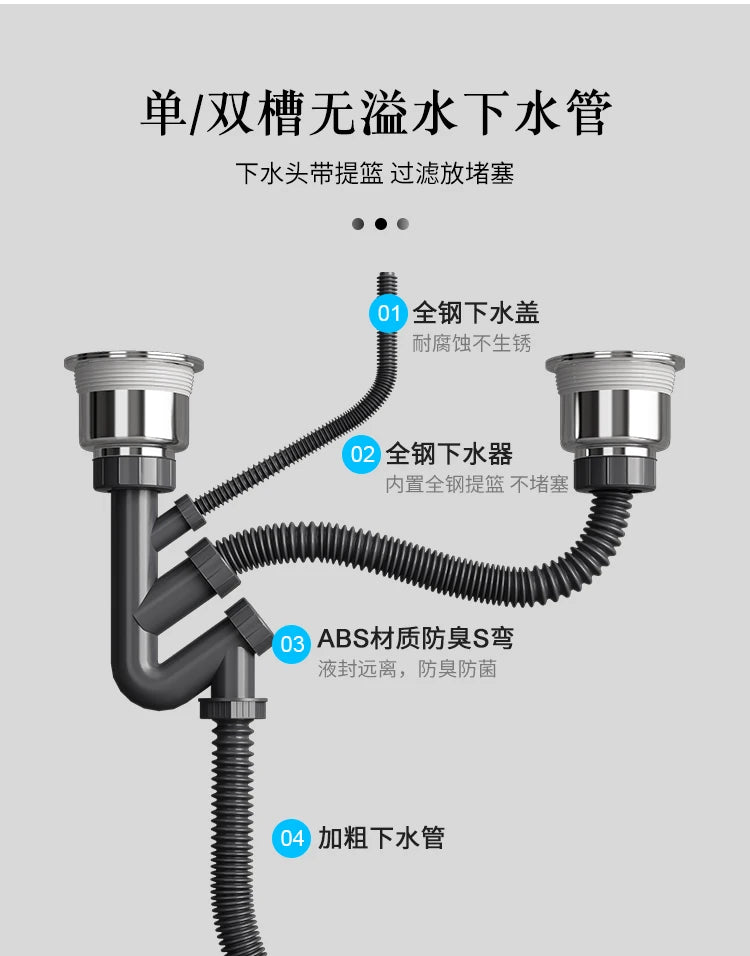 单/双槽无溢水下水管

下水头带提篮 过滤放堵塞

01 全钢下水盖
耐腐蚀不生锈

02 全钢下水器
内置全钢提篮 不堵塞

03 ABS材质防臭S弯
液封远离，防臭防菌

04 加粗下水管