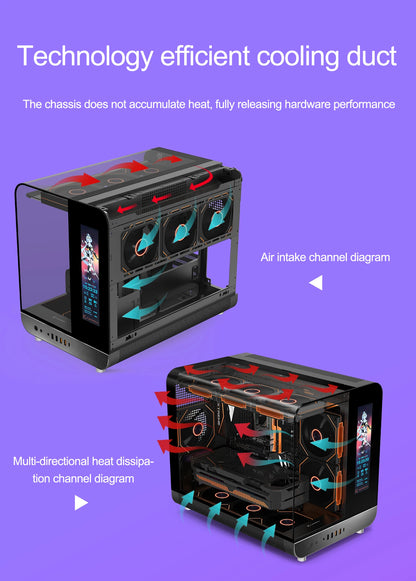 Technology efficient cooling duct

The chassis does not accumulate heat, fully releasing hardware performance

Air intake channel diagram

Multi-directional heat dissipation channel diagram