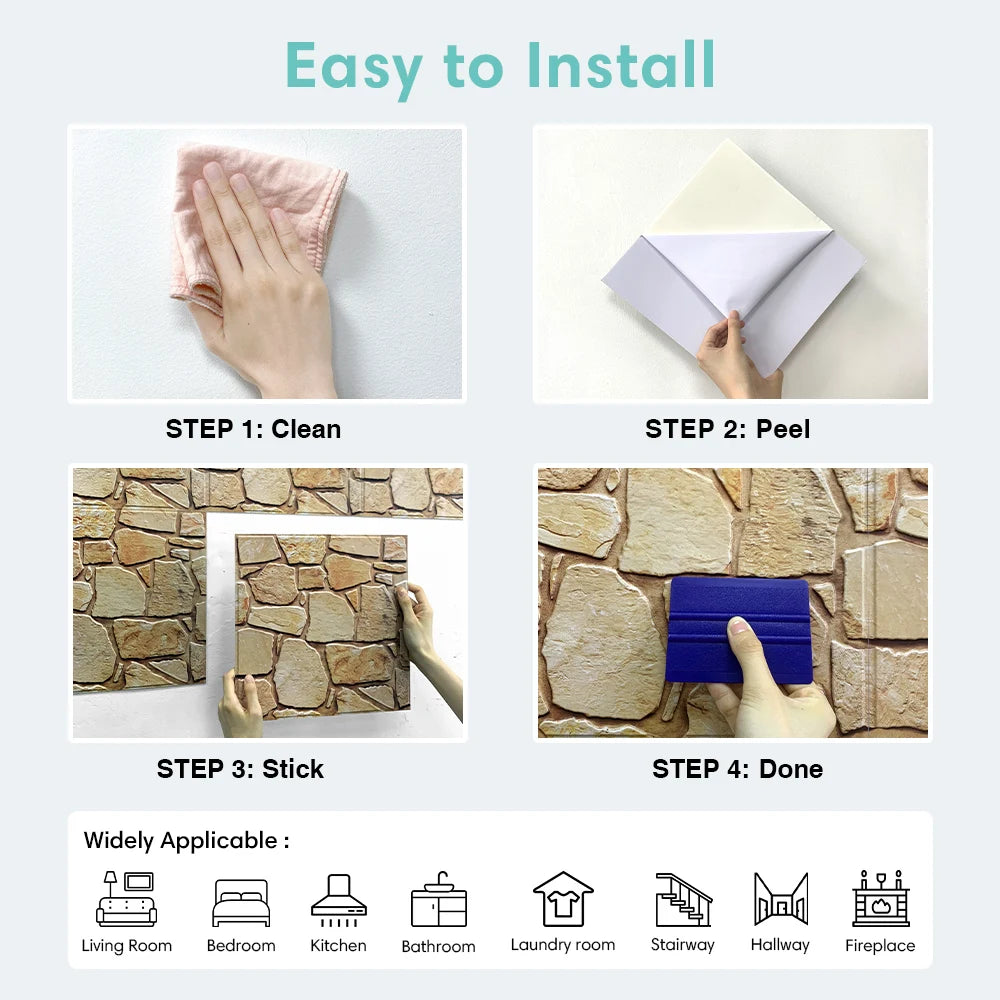 Easy to Install

STEP 1: Clean

STEP 2: Peel

STEP 3: Stick

STEP 4: Done

Widely Applicable :

Living Room
Bedroom
Kitchen
Bathroom
Laundry room
Stairway
Hallway
Fireplace