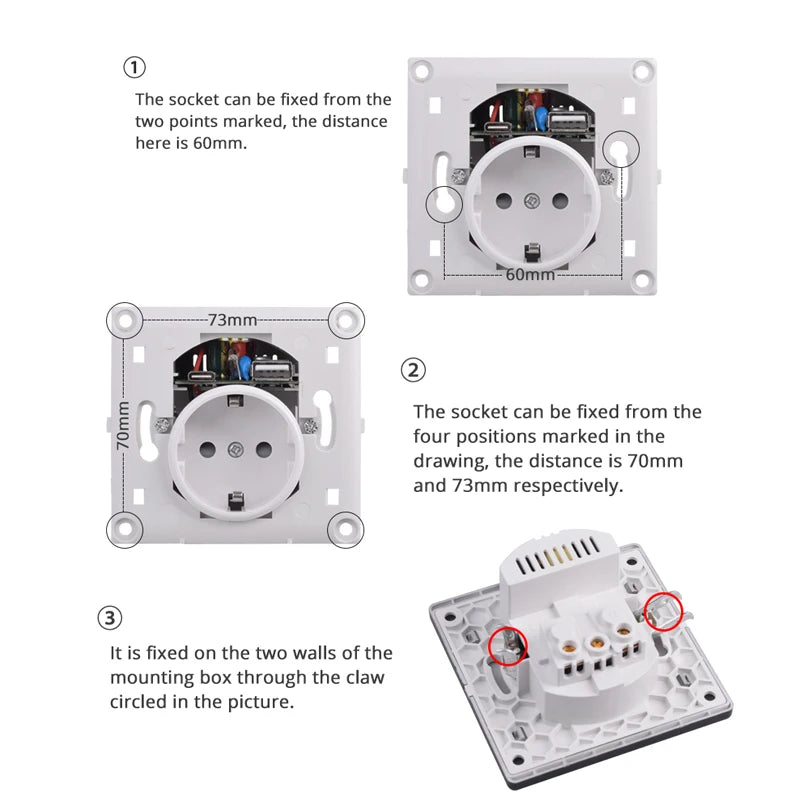 ①
The socket can be fixed from the two points marked, the distance here is 60mm.

60mm

73mm

70mm

②
The socket can be fixed from the four positions marked in the drawing, the distance is 70mm and 73mm respectively.

③
It is fixed on the two walls of the mounting box through the claw circled in the picture.