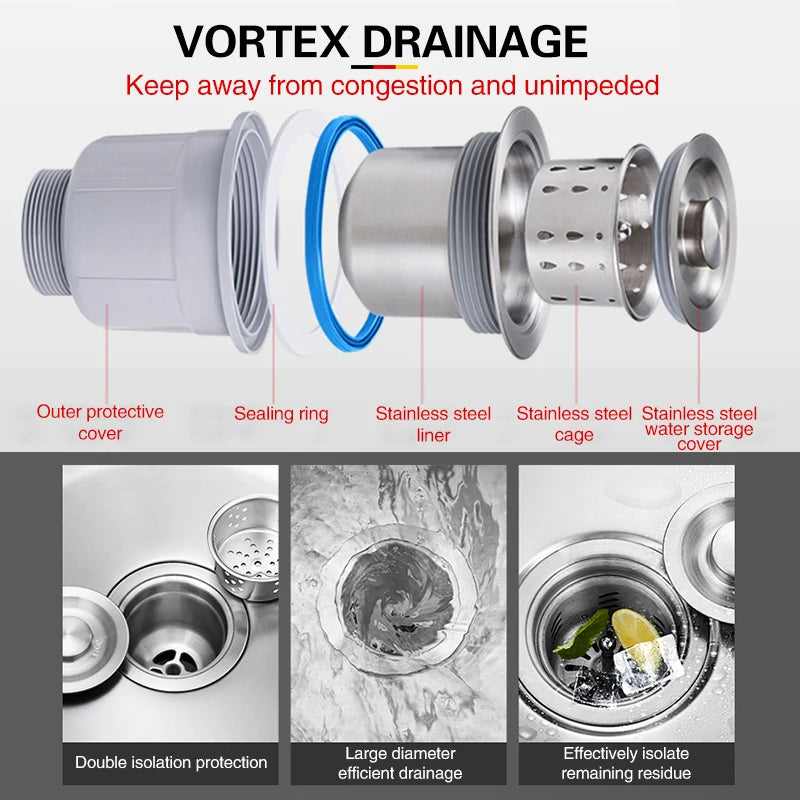 VORTEX DRAINAGE

Keep away from congestion and unimpeded

Outer protective cover

Sealing ring

Stainless steel liner

Stainless steel cage

Stainless steel water storage cover

Double isolation protection

Large diameter efficient drainage

Effectively isolate remaining residue