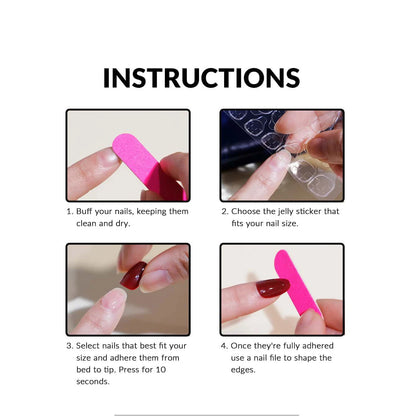 INSTRUCTIONS

1. Buff your nails, keeping them clean and dry.

2. Choose the jelly sticker that fits your nail size.

3. Select nails that best fit your size and adhere them from bed to tip. Press for 10 seconds.

4. Once they're fully adhered use a nail file to shape the edges.