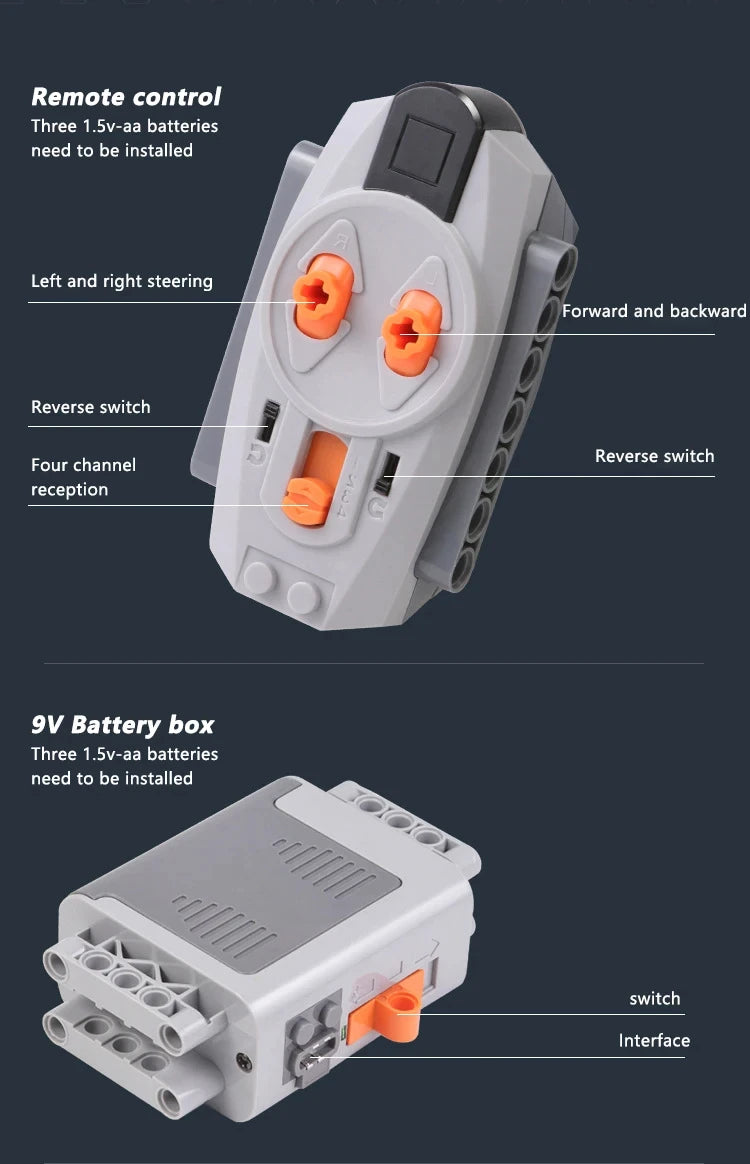 Remote control
Three 1.5v-aa batteries need to be installed

Left and right steering

Forward and backward

Reverse switch

Four channel reception

Reverse switch

9V Battery box
Three 1.5v-aa batteries need to be installed

switch

Interface