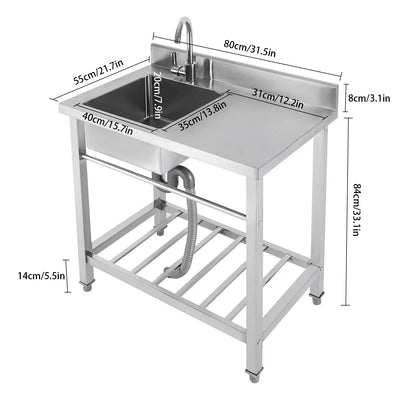 80cm/31.5in

55cm/21.7in

20cm/7.9in

31cm/12.2in

8cm/3.1in

40cm/15.7in

35cm/13.8in

84cm/33.1in

14cm/5.5in