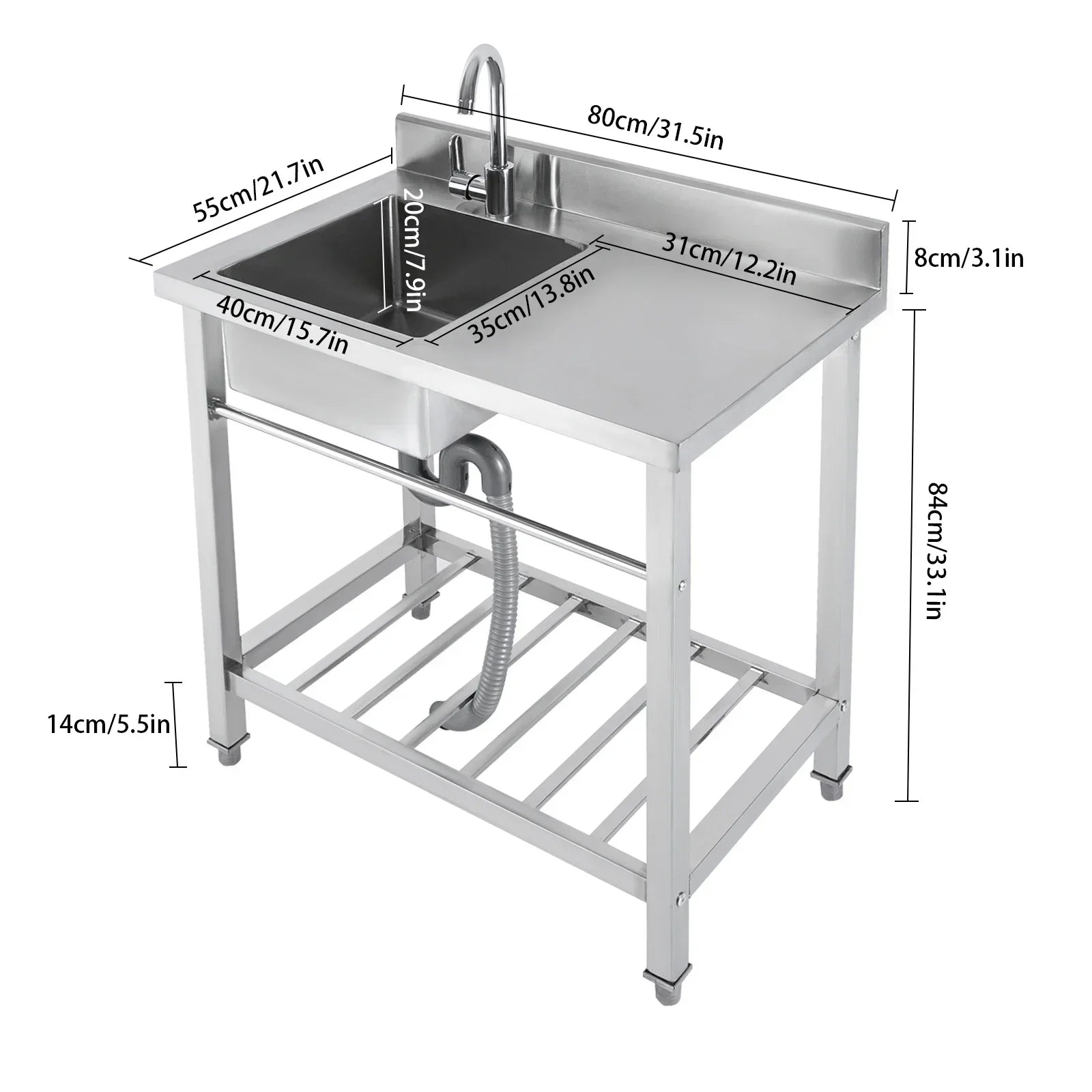 80cm/31.5in

55cm/21.7in

20cm/7.9in

31cm/12.2in

8cm/3.1in

40cm/15.7in

35cm/13.8in

84cm/33.1in

14cm/5.5in