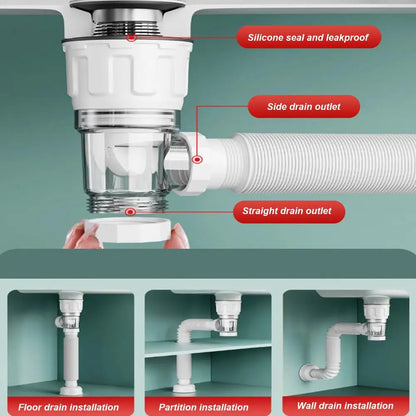 Silicone seal and leakproof

Side drain outlet

Straight drain outlet

Floor drain installation

Partition installation

Wall drain installation